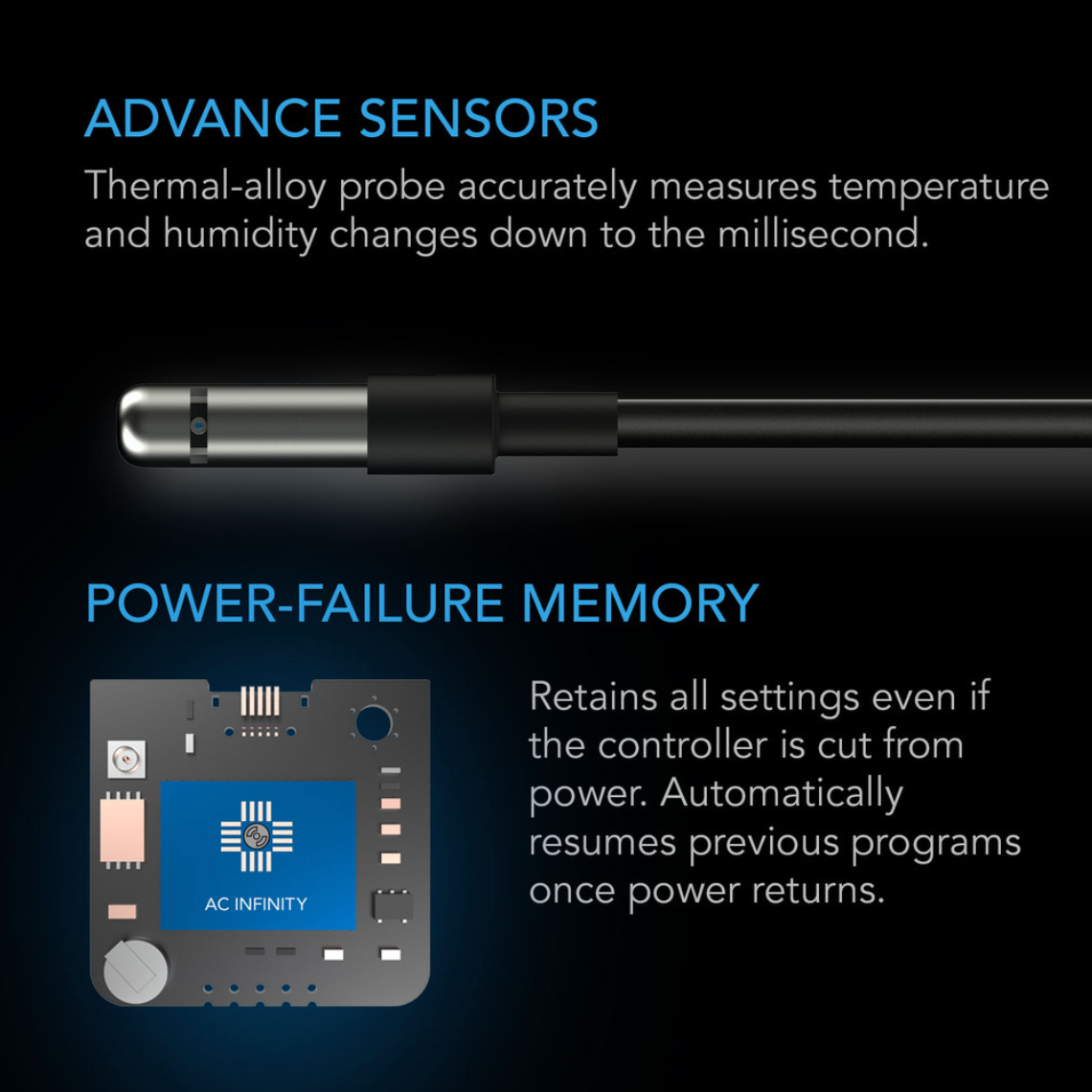 ADVANCE SENSORS

Thermal-alloy probe accurately measures temperature and humidity changes down to the millisecond.

POWER-FAILURE MEMORY

AC INFINITY

Retains all settings even if the controller is cut from power. Automatically resumes previous programs once power returns.