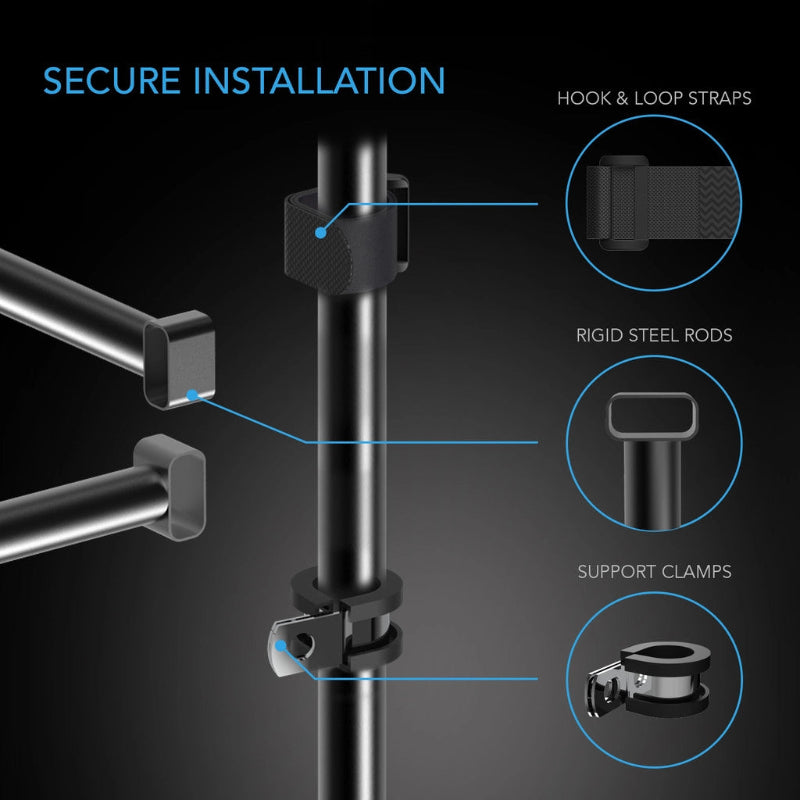 SECURE INSTALLATION

HOOK & LOOP STRAPS

RIGID STEEL RODS

SUPPORT CLAMPS